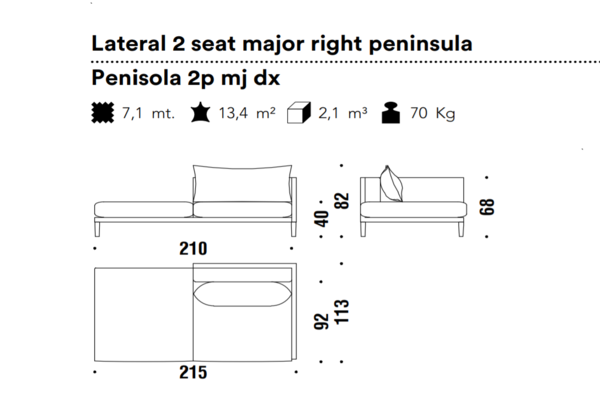 Lateral 2 seat major right peninsula

Penisola 2p mj dx

7,1 mt. 13,4 m² 2,1 m³ 70 Kg

40 82 68

210

92 113

215